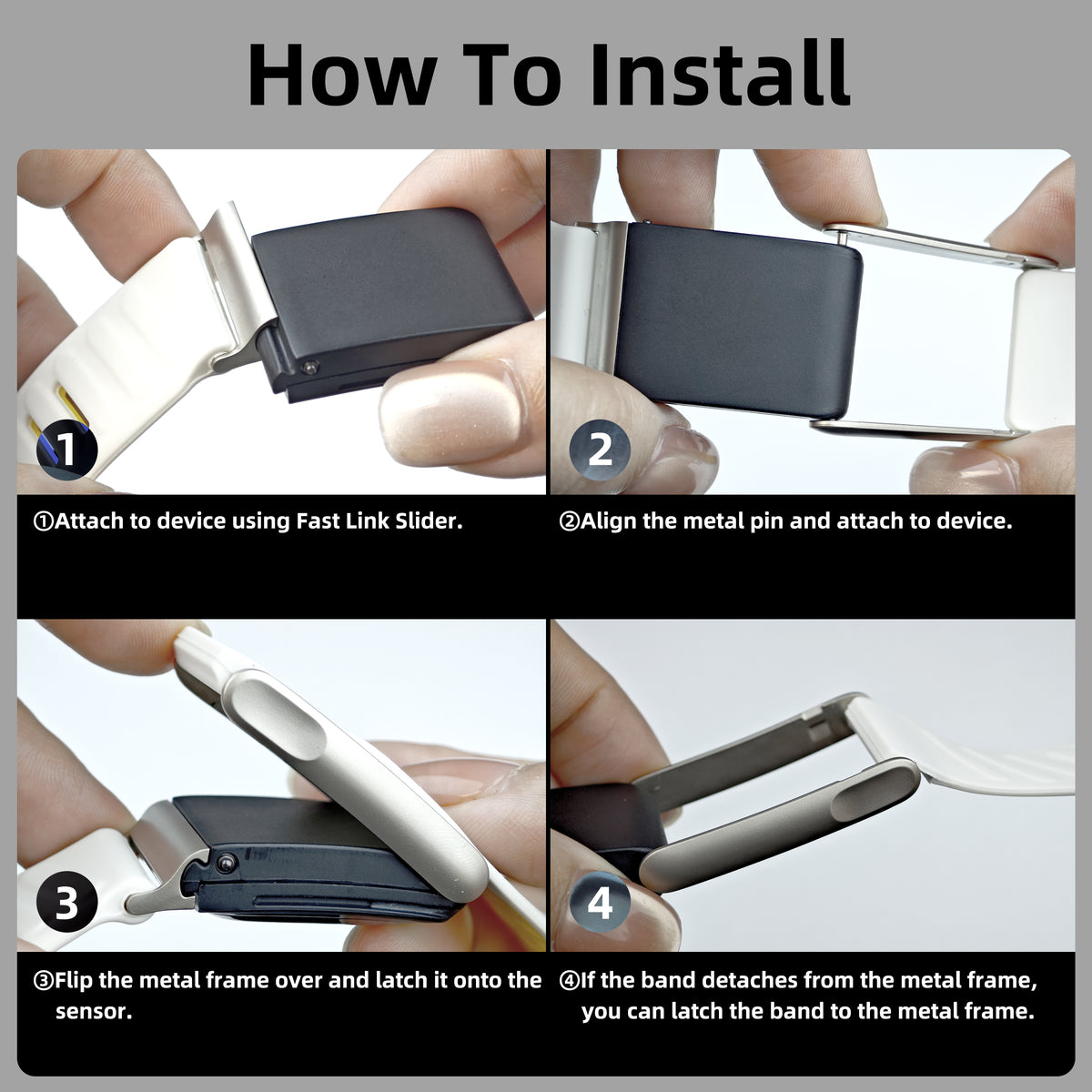 How To Install

1

①Attach to device using Fast Link Slider.

2

②Align the metal pin and attach to device.

3

③Flip the metal frame over and latch it onto the sensor.

4

④If the band detaches from the metal frame, you can latch the band to the metal frame.