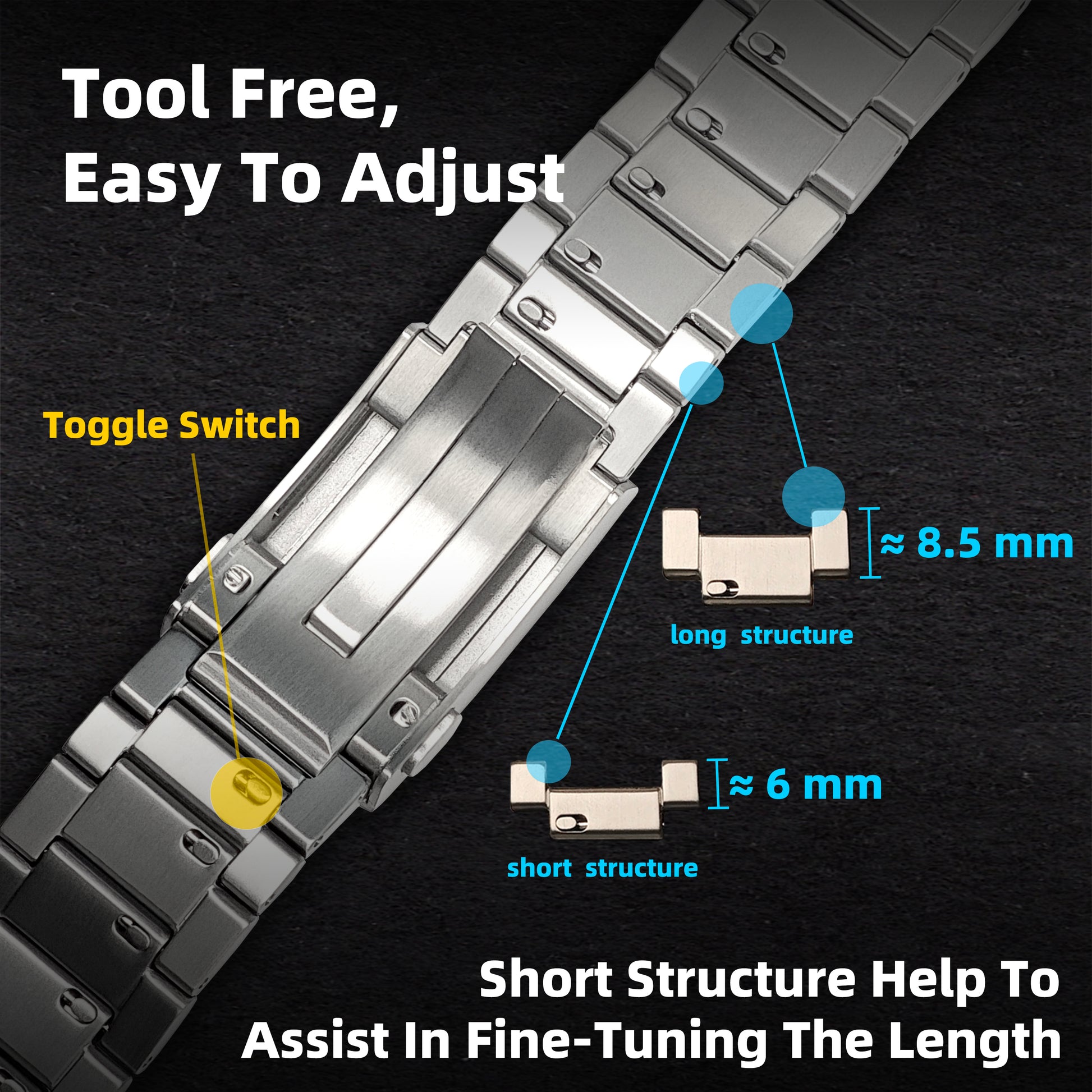 Tool Free,
Easy To Adjust

Toggle Switch

≈ 8.5 mm

long structure

≈ 6 mm

short structure

Short Structure Help To Assist In Fine-Tuning The Length